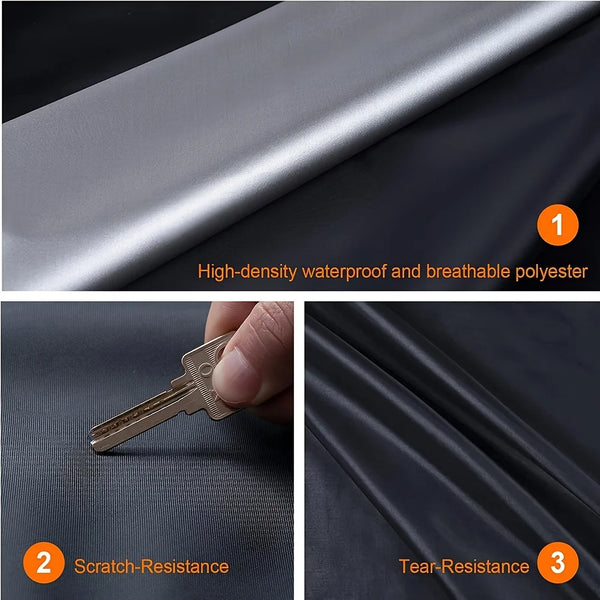 1
High-density waterproof and breathable polyester

2 Scratch-Resistance

Tear-Resistance 3