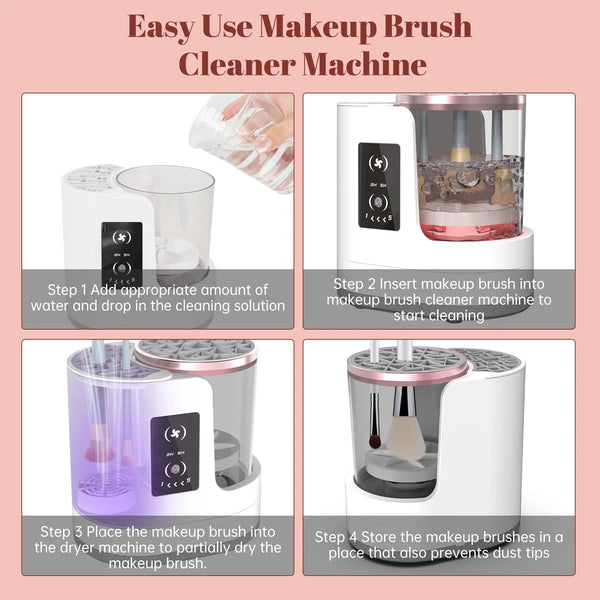 Easy Use Makeup Brush Cleaner Machine

2H 5H
1 < < < 5

Step 1 Add appropriate amount of water and drop in the cleaning solution

2H 5H
1 < < < 5

Step 2 Insert makeup brush into makeup brush cleaner machine to start cleaning

2H 5H
1 < < < 5

Step 3 Place the makeup brush into the dryer machine to partially dry the makeup brush.

Step 4 Store the makeup brushes in a place that also prevents dust tips